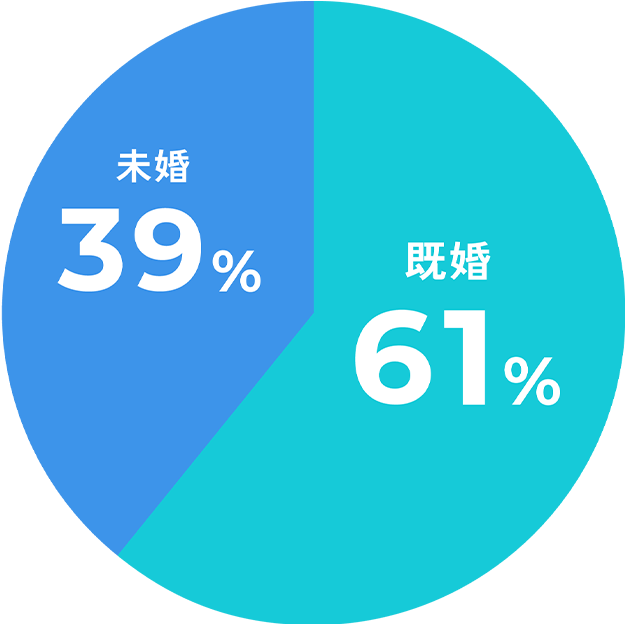 未婚
39%

既婚
61%